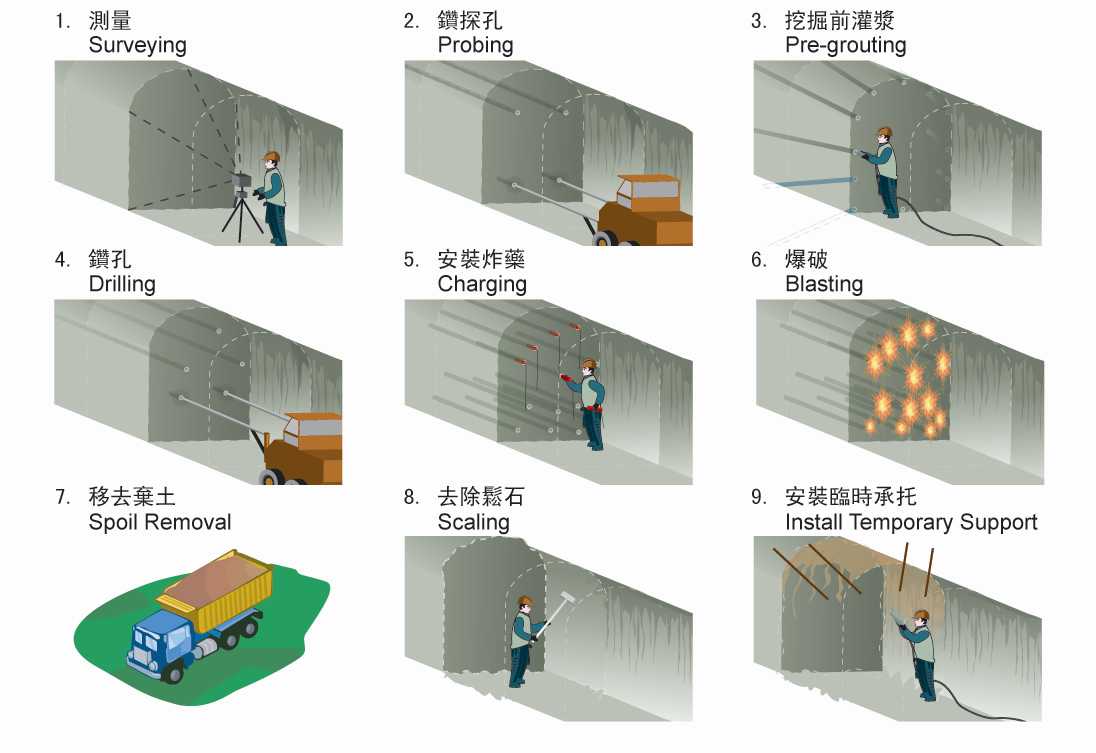 1. 測量
Surveying

2. 鑽探孔
Probing

3. 挖掘前灌漿
Pre-grouting

4. 鑽孔
Drilling

5. 安裝炸藥
Charging

6. 爆破
Blasting

7. 移去棄土
Spoil Removal

8. 去除鬆石
Scaling

9. 安裝臨時承托
Install Temporary Support