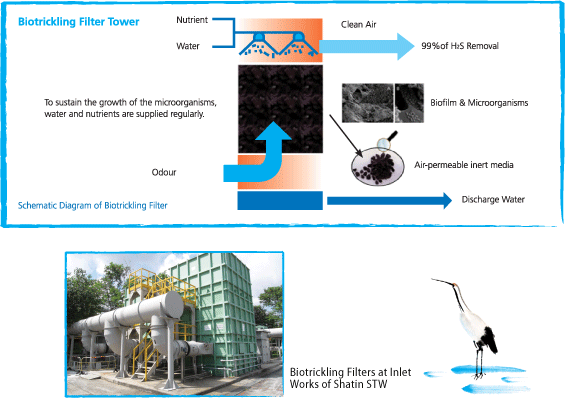 Biotrickling Filter Tower

Nutrient

Water

Clean Air

99%of $H_2S$ Removal

To sustain the growth of the microorganisms, water and nutrients are supplied regularly.

Biofilm & Microorganisms

Air-permeable inert media

Odour

Schematic Diagram of Biotrickling Filter

Discharge Water

Biotrickling Filters at Inlet Works of Shatin STW