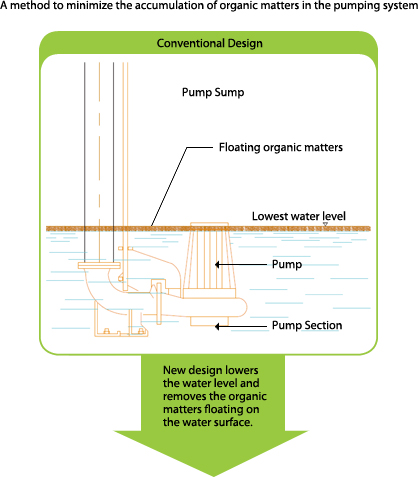 A method to minimize the accumulation of organic matters in the pumping system

Conventional Design

Pump Sump

Floating organic matters

Lowest water level

Pump

Pump Section

New design lowers the water level and removes the organic matters floating on the water surface.